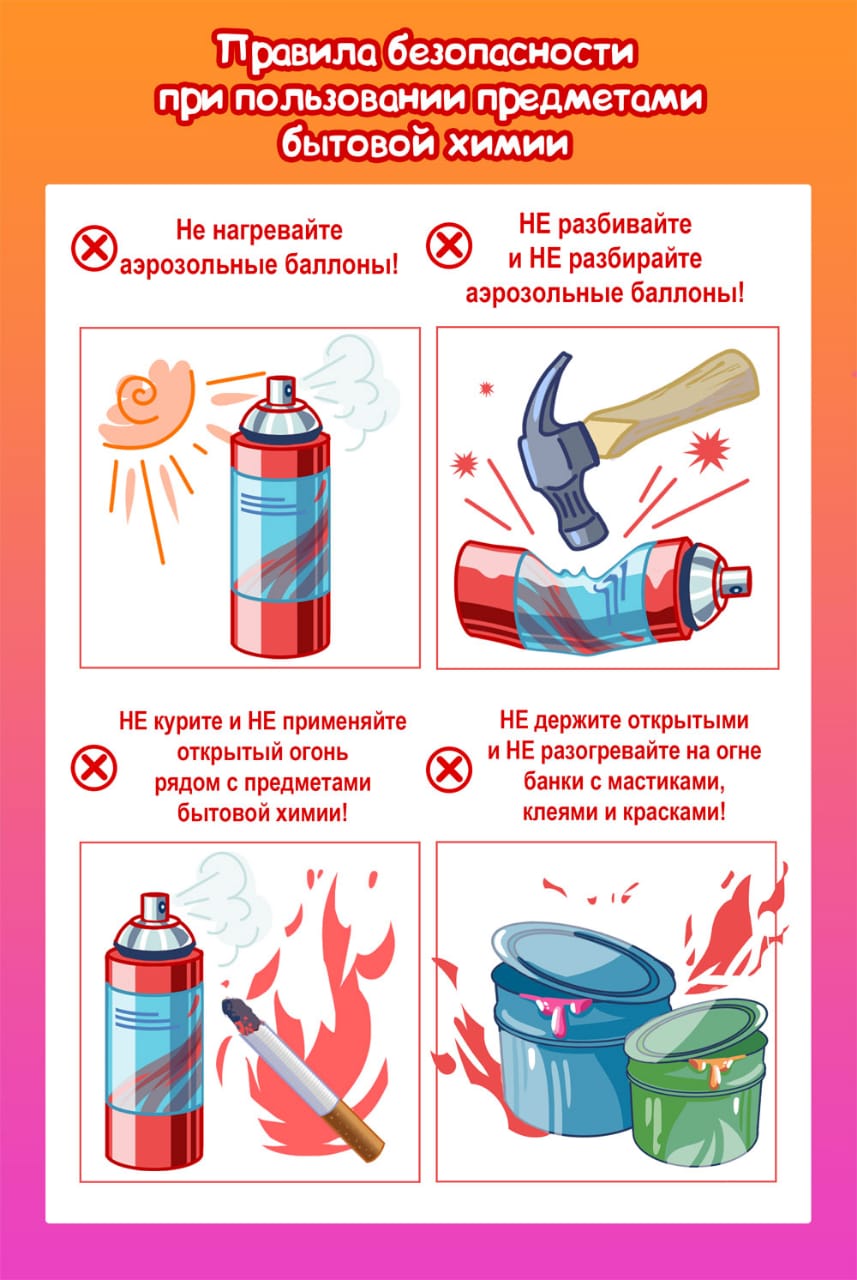 Правила безопасности при пользовании предметами бытовой химии

Не нагревайте аэрозольные баллоны!

НЕ разбивайте и НЕ разбирайте аэрозольные баллоны!

НЕ курите и НЕ применяйте открытый огонь рядом с предметами бытовой химии!

НЕ держите открытыми и НЕ разогревайте на огне банки с мастиками, клеями и красками!