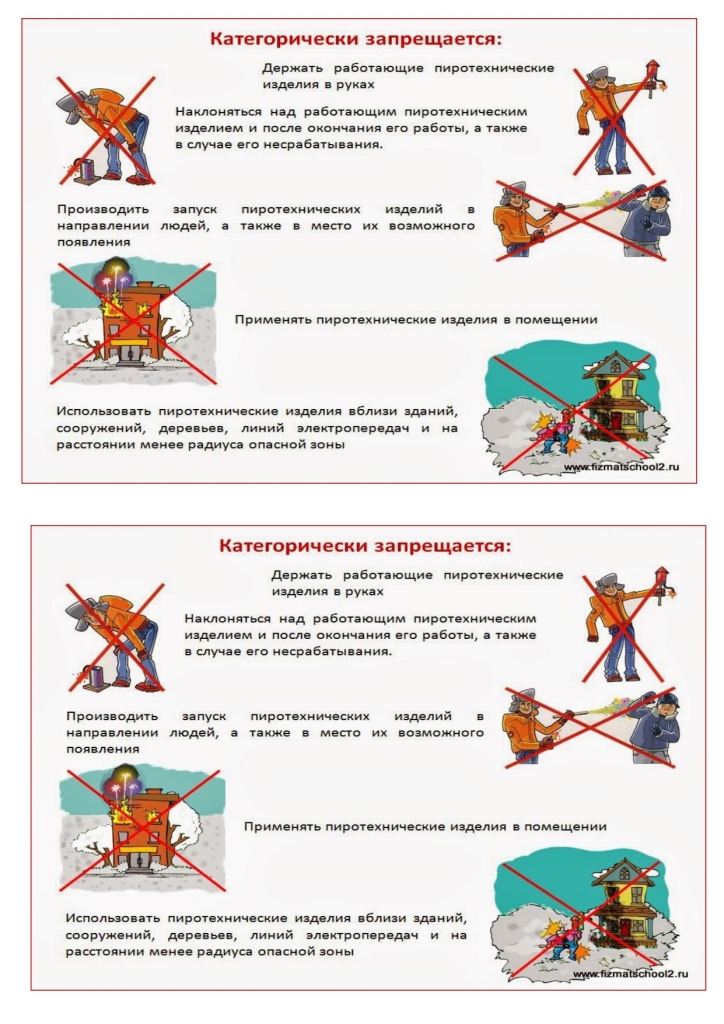 Категорически запрещается:

Держать работающие пиротехнические изделия в руках

Наклоняться над работающим пиротехническим изделием и после окончания его работы, а также в случае его несрабатывания.

Производить запуск пиротехнических изделий в направлении людей, а также в место их возможного появления

Применять пиротехнические изделия в помещении

Использовать пиротехнические изделия вблизи зданий, сооружений, деревьев, линий электропередач и на расстоянии менее радиуса опасной зоны

www.fizmatschool2.ru

Категорически запрещается:

Держать работающие пиротехнические изделия в руках

Наклоняться над работающим пиротехническим изделием и после окончания его работы, а также в случае его несрабатывания.

Производить запуск пиротехнических изделий в направлении людей, а также в место их возможного появления

Применять пиротехнические изделия в помещении

Использовать пиротехнические изделия вблизи зданий, сооружений, деревьев, линий электропередач и на расстоянии менее радиуса опасной зоны

www.fizmatschool2.ru